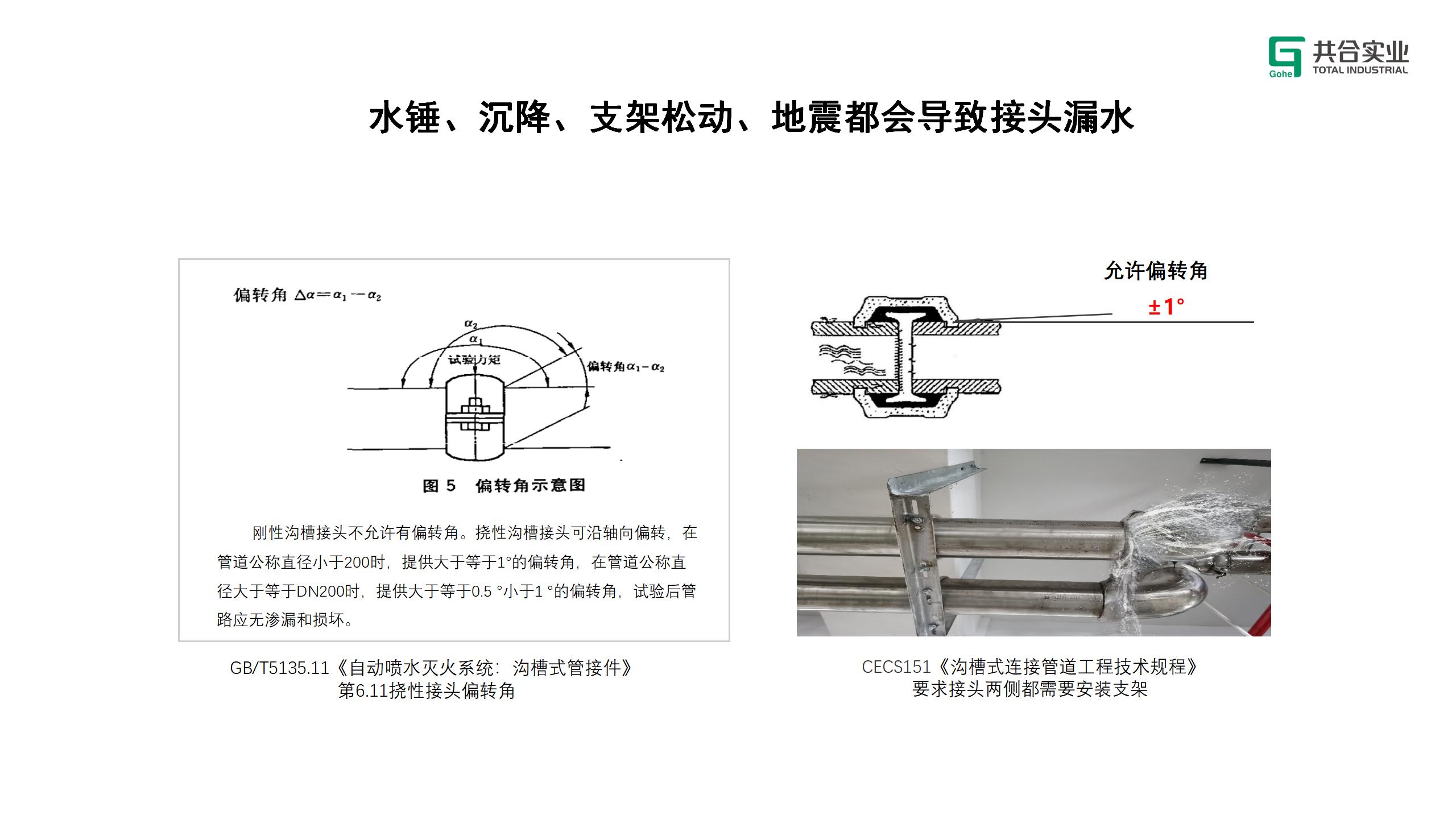 Gohe 共合实业 TOTAL INDUSTRIAL

水锤、沉降、支架松动、地震都会导致接头漏水

偏转角 $\Delta\alpha=\alpha_1-\alpha_2$

$\alpha_2$
$\alpha_1$
试验力矩
偏转角$\alpha_1-\alpha_2$

图 5 偏转角示意图

刚性沟槽接头不允许有偏转角。挠性沟槽接头可沿轴向偏转，在管道公称直径小于200时，提供大于等于1°的偏转角，在管道公称直径大于等于DN200时，提供大于等于0.5 °小于1 °的偏转角，试验后管路应无渗漏和损坏。

GB/T5135.11《自动喷水灭火系统：沟槽式管接件》
第6.11挠性接头偏转角

允许偏转角
±1°

CECS151《沟槽式连接管道工程技术规程》
要求接头两侧都需要安装支架